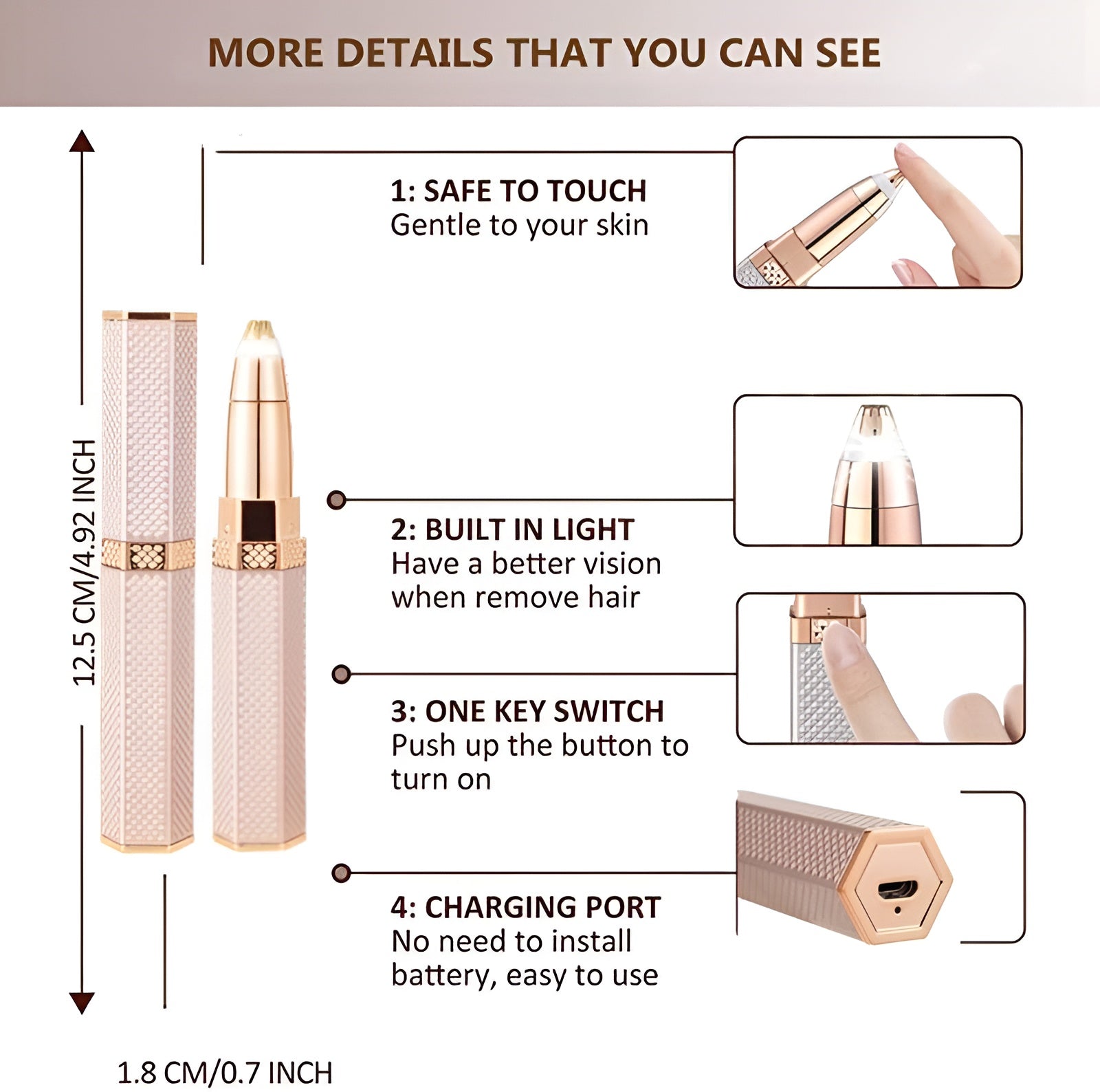 MORE DETAILS THAT YOU CAN SEE

12.5 CM/4.92 INCH

1: SAFE TO TOUCH
Gentle to your skin

2: BUILT IN LIGHT
Have a better vision when remove hair

3: ONE KEY SWITCH
Push up the button to turn on

4: CHARGING PORT
No need to install battery, easy to use

1.8 CM/0.7 INCH