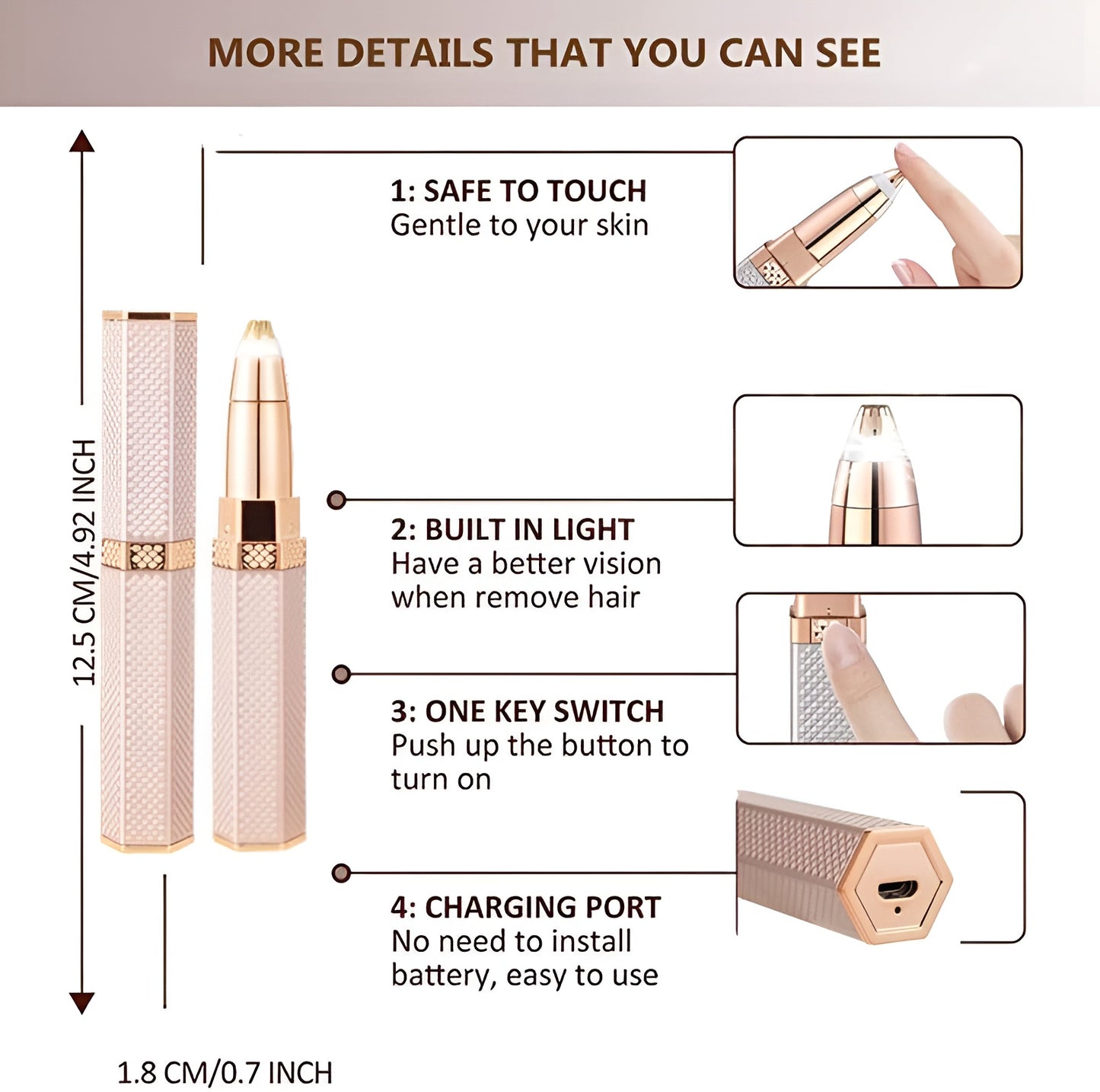 MORE DETAILS THAT YOU CAN SEE

12.5 CM/4.92 INCH

1: SAFE TO TOUCH
Gentle to your skin

2: BUILT IN LIGHT
Have a better vision when remove hair

3: ONE KEY SWITCH
Push up the button to turn on

4: CHARGING PORT
No need to install battery, easy to use

1.8 CM/0.7 INCH