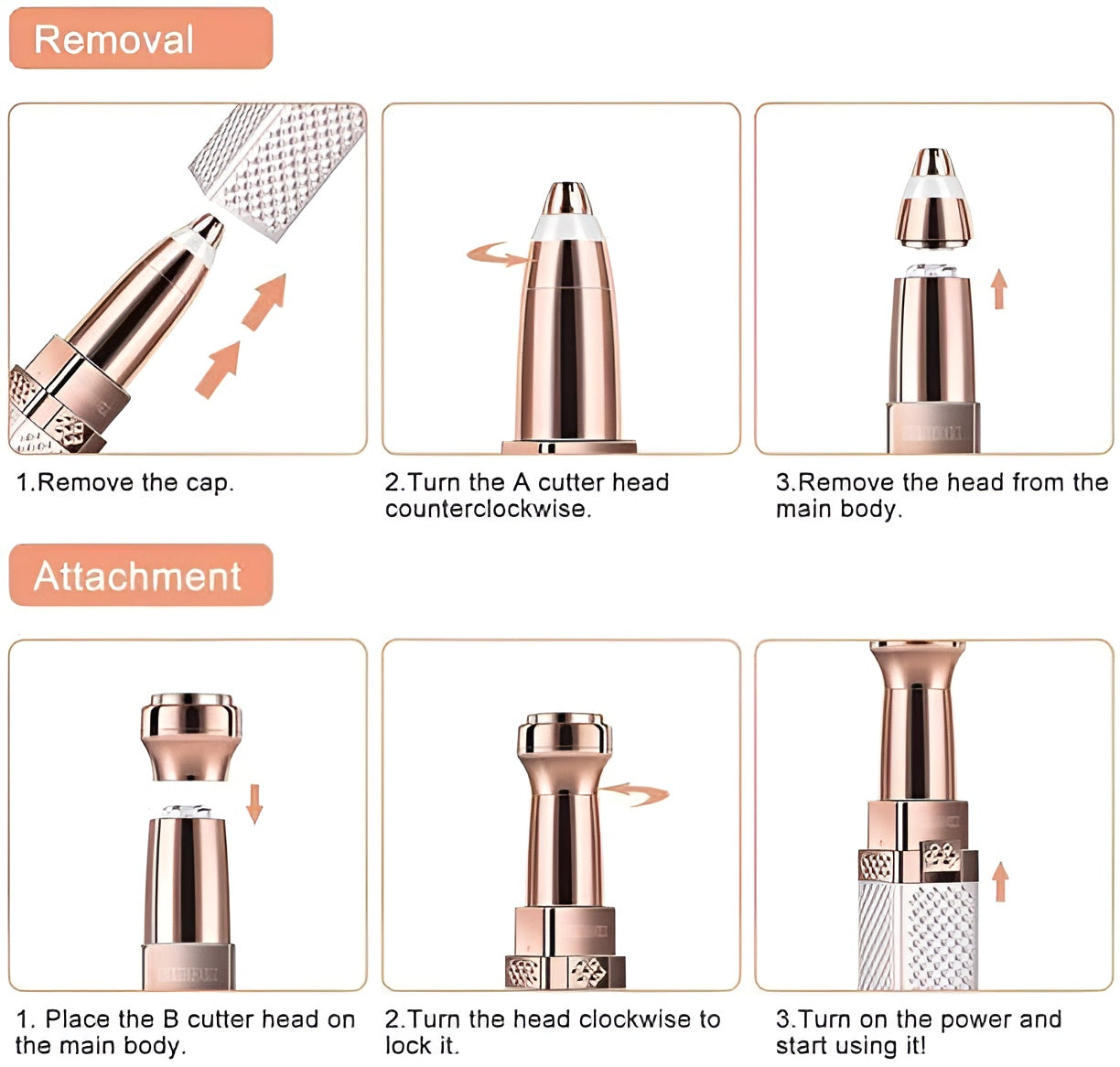 Removal

1.Remove the cap.

2.Turn the A cutter head counterclockwise.

3.Remove the head from the main body.

Attachment

1. Place the B cutter head on the main body.

2.Turn the head clockwise to lock it.

3.Turn on the power and start using it!