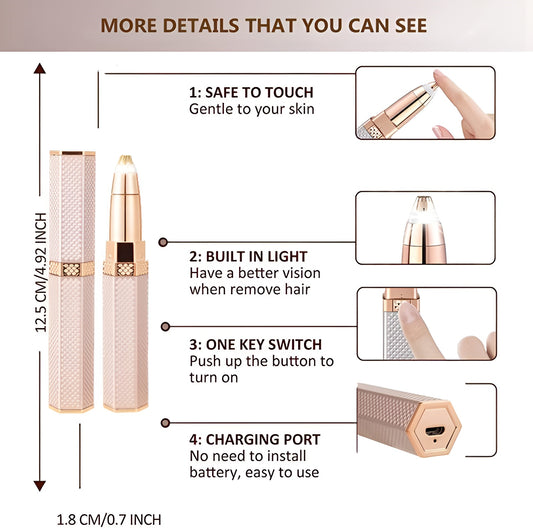 MORE DETAILS THAT YOU CAN SEE

12.5 CM/4.92 INCH

1: SAFE TO TOUCH
Gentle to your skin

2: BUILT IN LIGHT
Have a better vision when remove hair

3: ONE KEY SWITCH
Push up the button to turn on

4: CHARGING PORT
No need to install battery, easy to use

1.8 CM/0.7 INCH